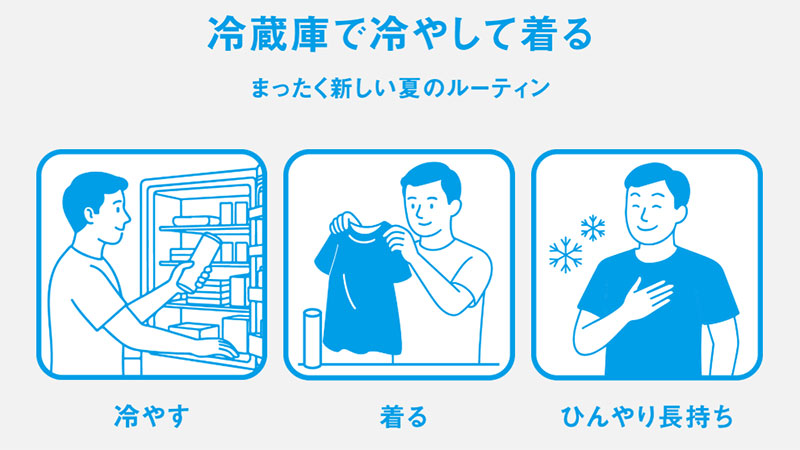 冷蔵庫で冷やして着る

まったく新しい夏のルーティン

冷やす

着る

ひんやり長持ち